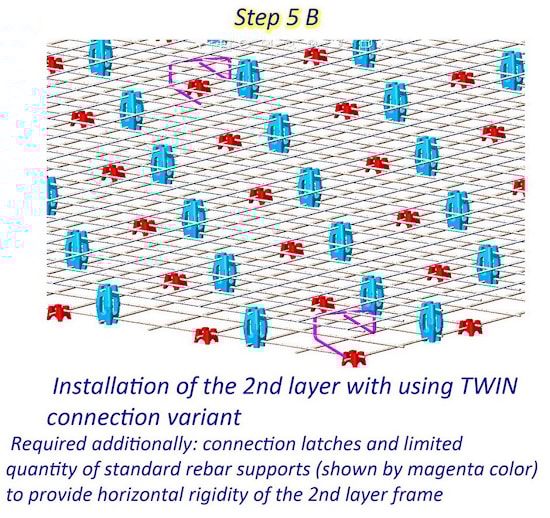 Step 5 B

Installation of the 2nd layer with using TWIN connection variant

Required additionally: connection latches and limited quantity of standard rebar supports (shown by magenta color) to provide horizontal rigidity of the 2nd layer frame