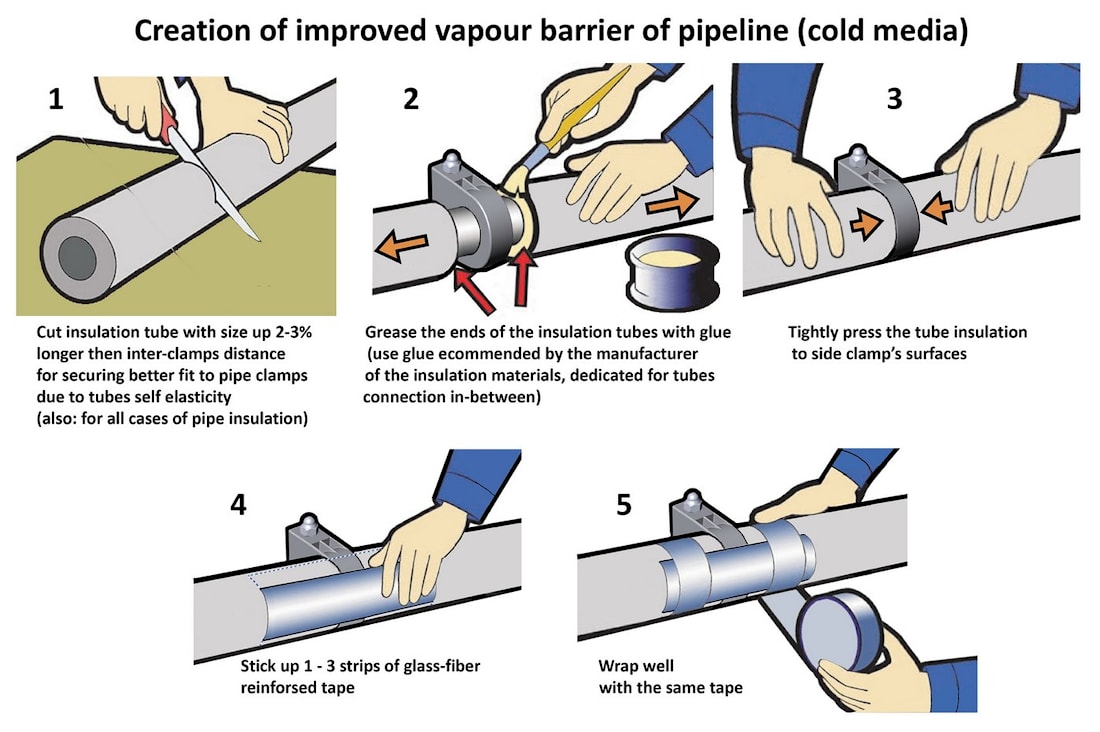 Creation of improved vapour barrier of pipeline (cold media)

1

Cut insulation tube with size up 2-3% longer then inter-clamps distance for securing better fit to pipe clamps due to tubes self elasticity (also: for all cases of pipe insulation)

2

Grease the ends of the insulation tubes with glue (use glue ecommended by the manufacturer of the insulation materials, dedicated for tubes connection in-between)

3

Tightly press the tube insulation to side clamp's surfaces

4

Stick up 1 - 3 strips of glass-fiber reinforsed tape

5

Wrap well with the same tape